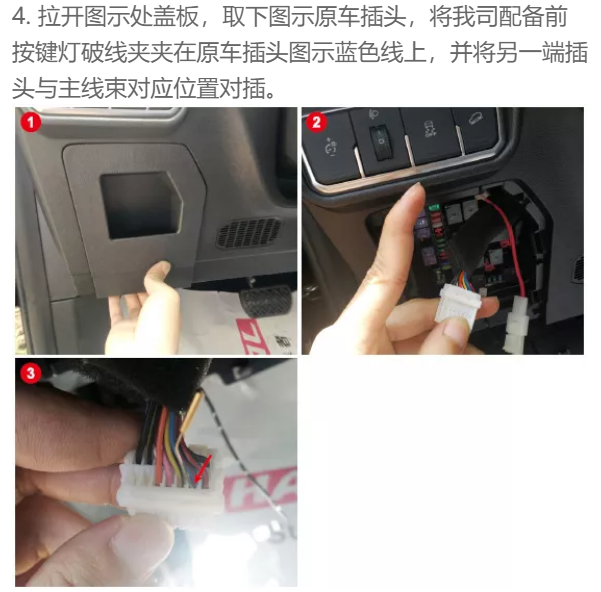 4. 拉开图示处盖板，取下图示原车插头，将我司配备前按键灯破线夹夹在原车插头图示蓝色线上，并将另一端插头与主线束对应位置对插。

1

2

3