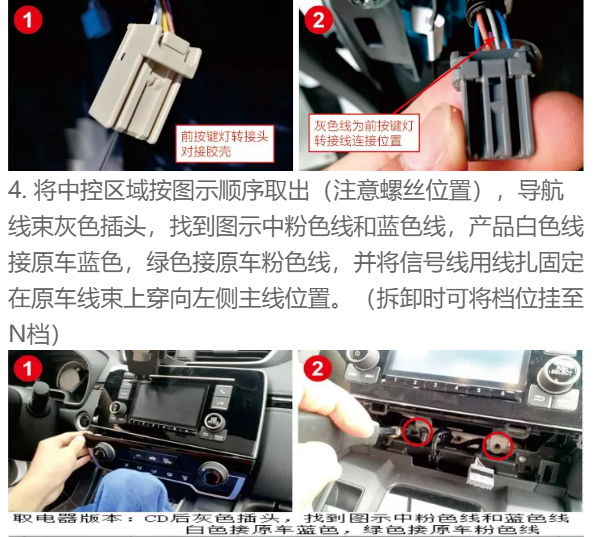 1

前按键灯转接头对接胶壳

2

灰色线为前按键灯转接线连接位置

4. 将中控区域按图示顺序取出（注意螺丝位置），导航线束灰色插头，找到图示中粉色线和蓝色线，产品白色线接原车蓝色，绿色接原车粉色线，并将信号线用线扎固定在原车线束上穿向左侧主线位置。（拆卸时可将档位挂至N档）

1

2

取电器版本：CD后灰色插头，找到图示中粉色线和蓝色线
白色接原车蓝色，绿色接原车粉色线