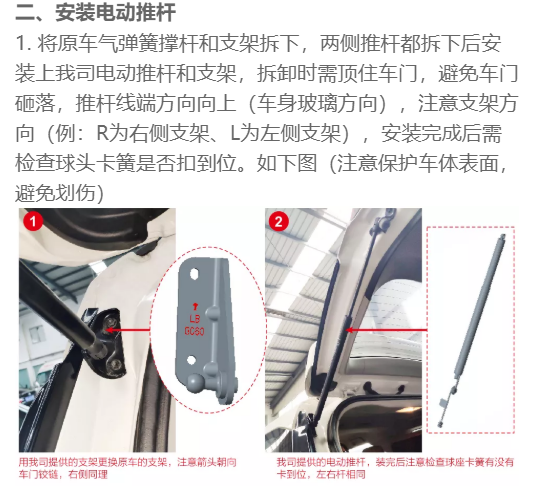 二、安装电动推杆

1. 将原车气弹簧撑杆和支架拆下，两侧推杆都拆下后安装上我司电动推杆和支架，拆卸时需顶住车门，避免车门砸落，推杆线端方向向上（车身玻璃方向），注意支架方向（例：R为右侧支架、L为左侧支架），安装完成后需检查球头卡簧是否扣到位。如下图（注意保护车体表面，避免划伤）

1

LB
GC60

用我司提供的支架更换原车的支架，注意箭头朝向车门铰链，右侧同理

2

我司提供的电动推杆，装完后注意检查球座卡簧有没有卡到位，左右杆相同